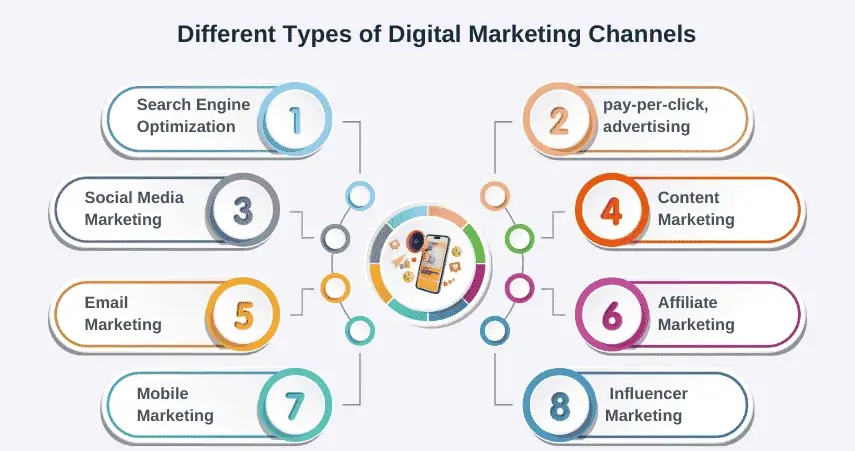 Different Types of Digital Marketing Channels

Search Engine Optimization 1

2 pay-per-click, advertising

Social Media Marketing 3

4 Content Marketing

Email Marketing 5

6 Affiliate Marketing

Mobile Marketing 7

8 Influencer Marketing